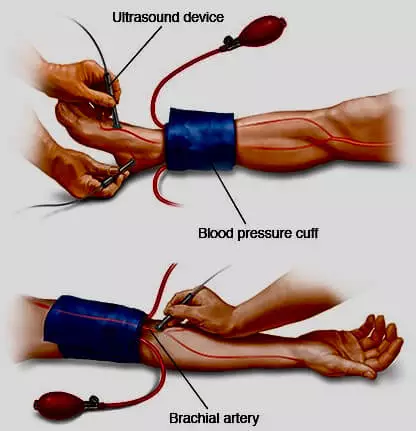 Ultrasound device

Blood pressure cuff

Brachial artery